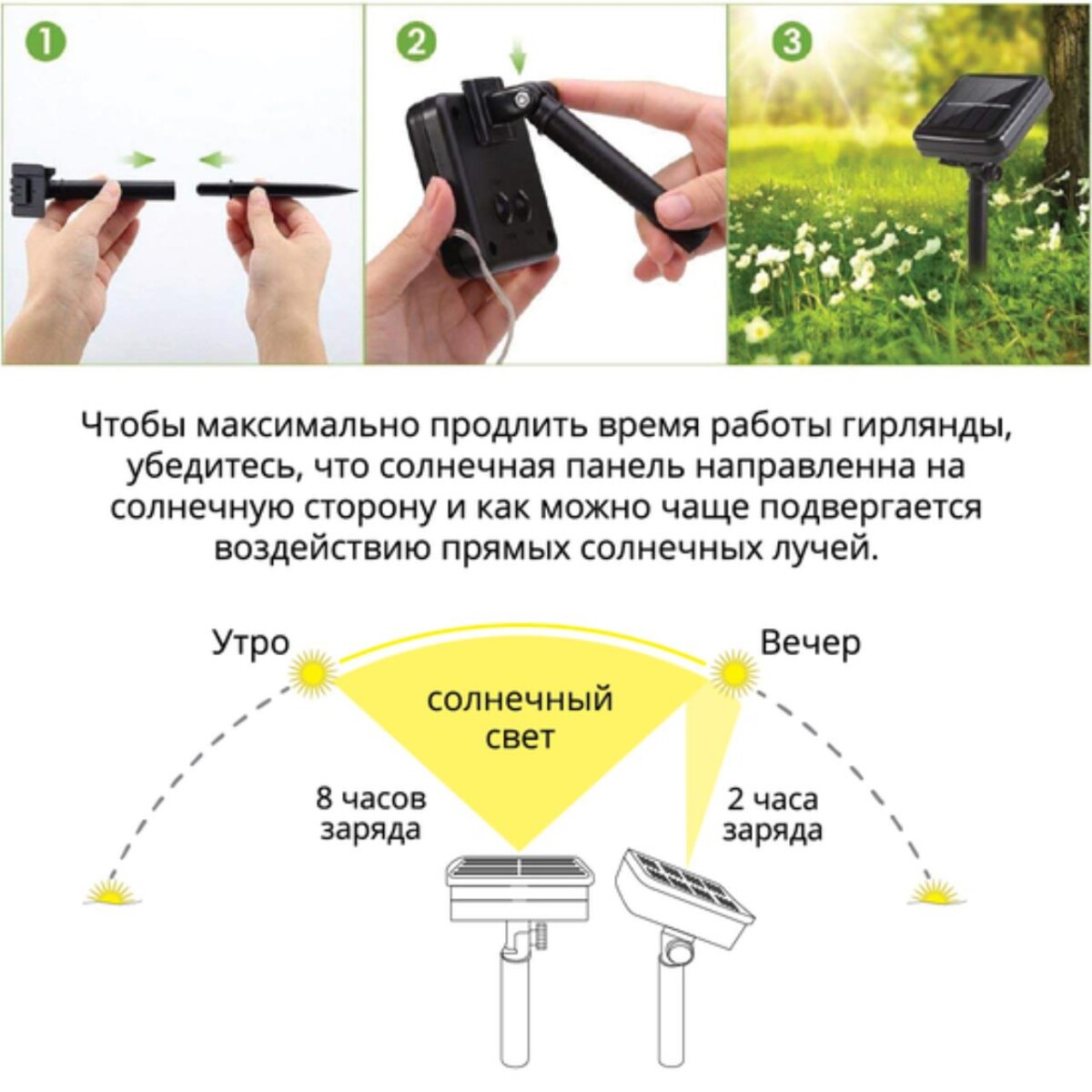 1

2

3

Чтобы максимально продлить время работы гирлянды, убедитесь, что солнечная панель направленна на солнечную сторону и как можно чаще подвергается воздействию прямых солнечных лучей.

Утро

Вечер

солнечный свет

8 часов заряда

2 часа заряда