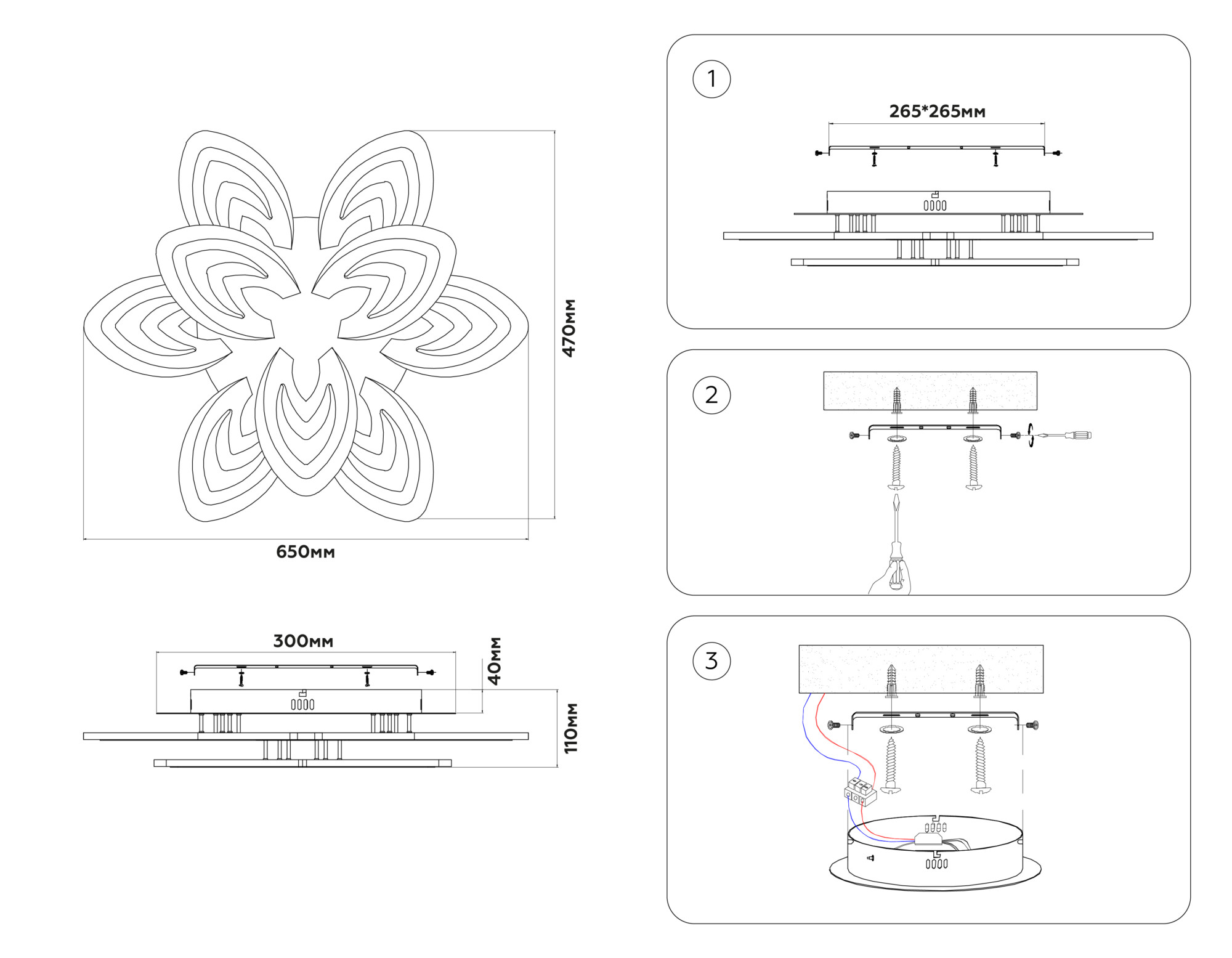 470мм

650мм

300мм

40мм

110мм

1

265*265мм

2

3