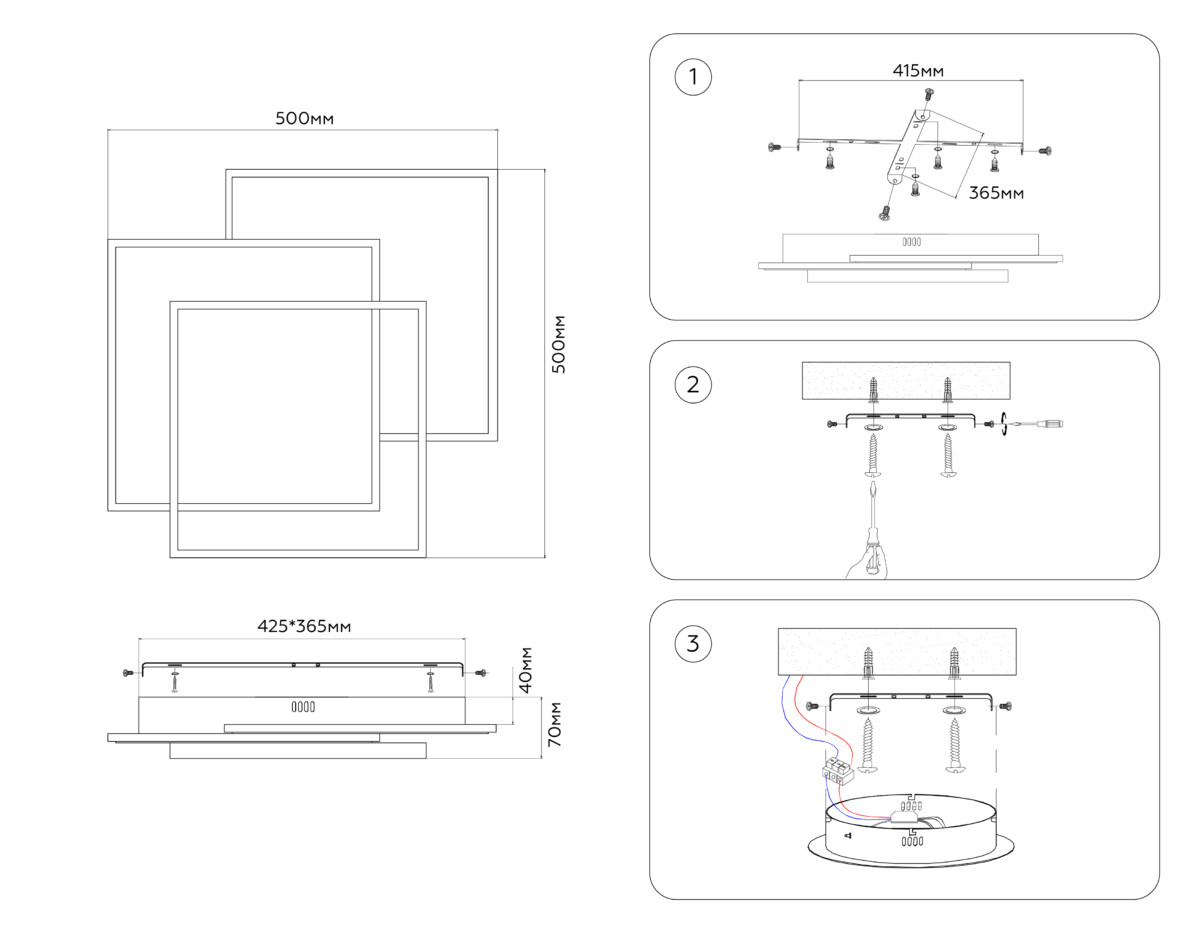 500мм

500мм

425*365мм

40мм

70мм

1

415мм

365мм

2

3