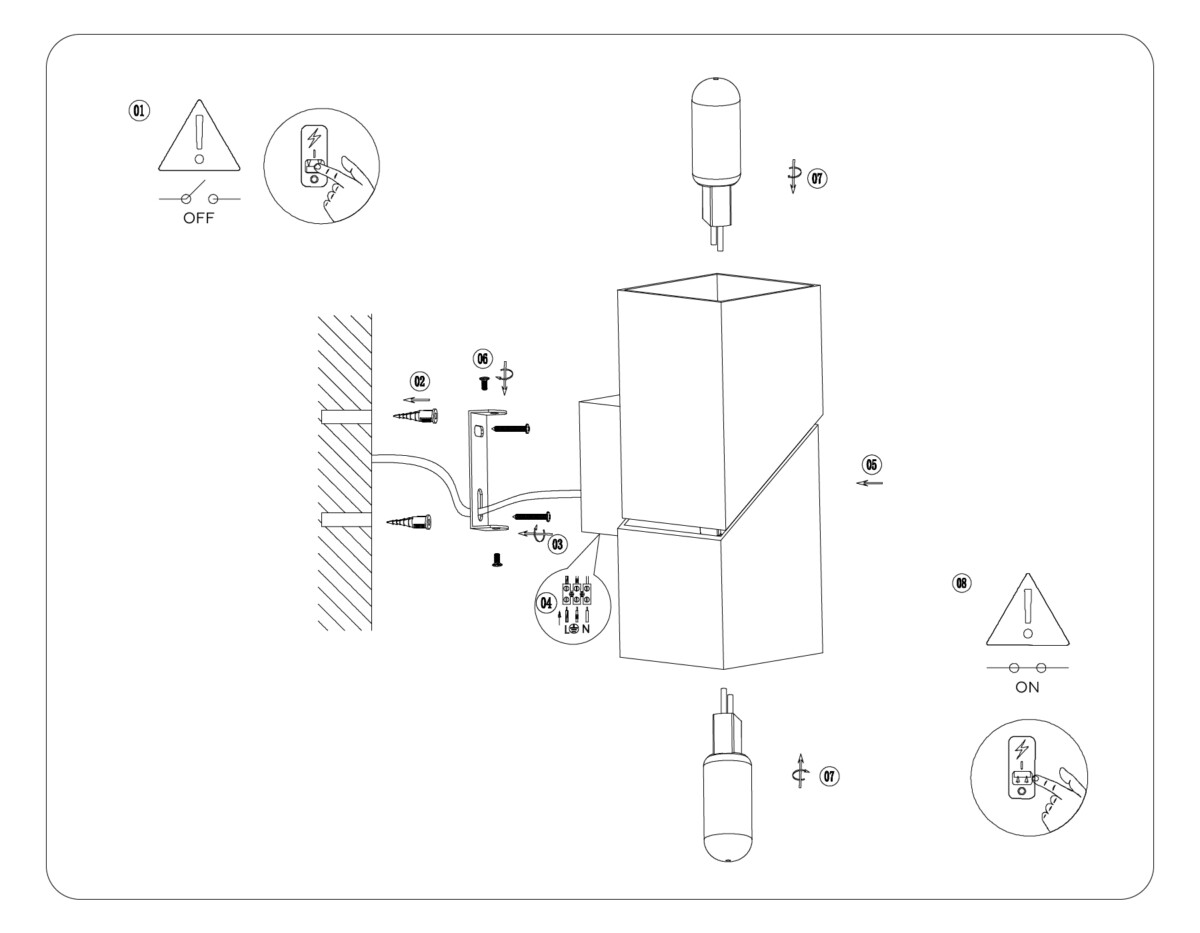 01
OFF
07
06
02
05
03
04
L N
08
ON
07