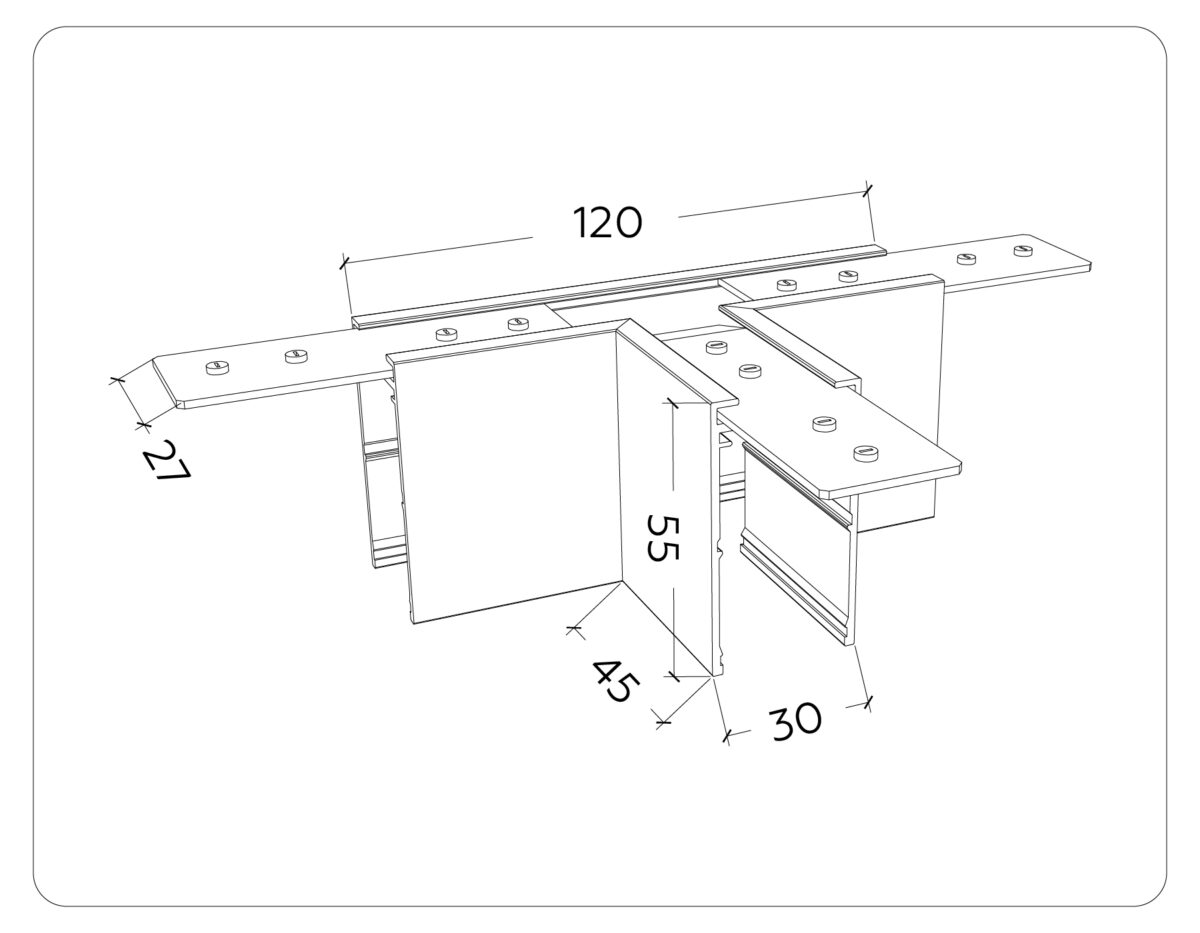 120
27
55
45
30