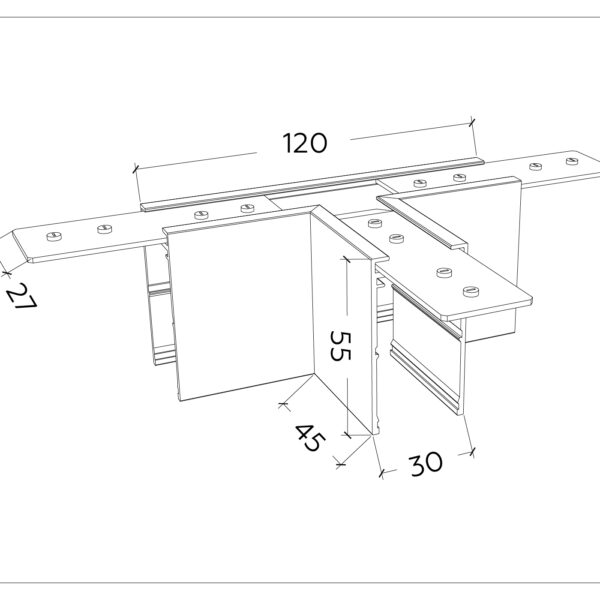 120
27
55
45
30