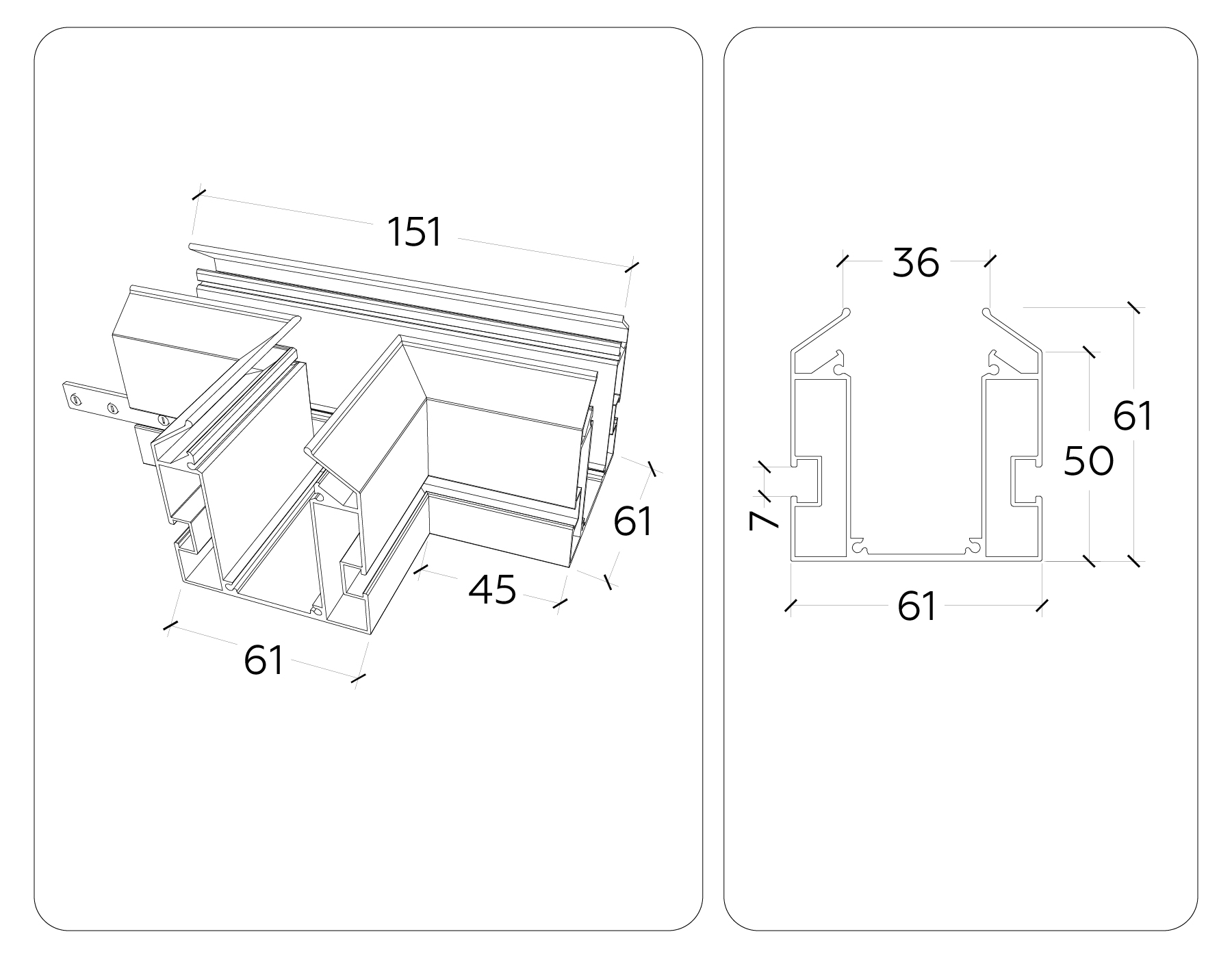 151

61

45

61

36

61

50

7

61