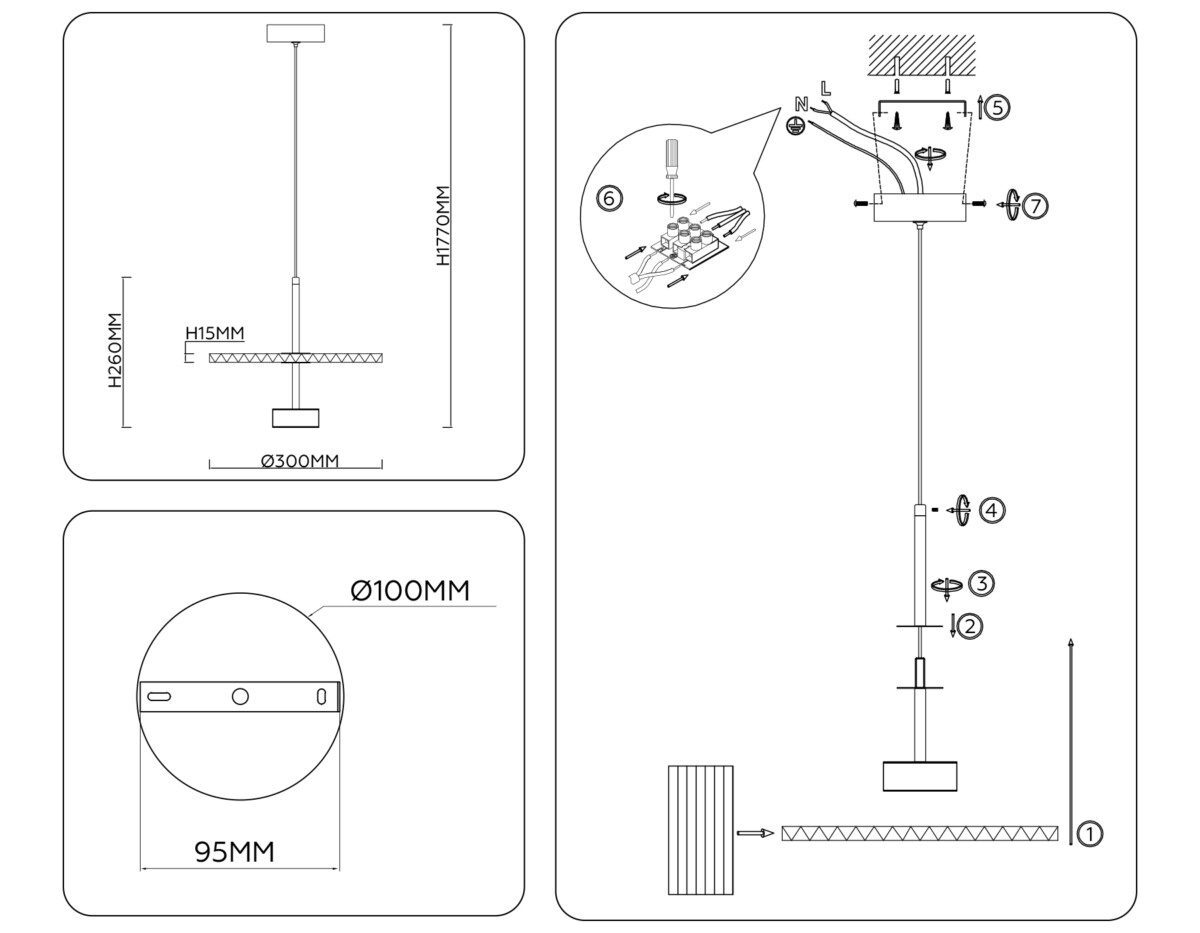 H1770MM
H260MM
H15MM
Ø300MM

Ø100MM
95MM

N
L
5
6
7
4
3
2
1