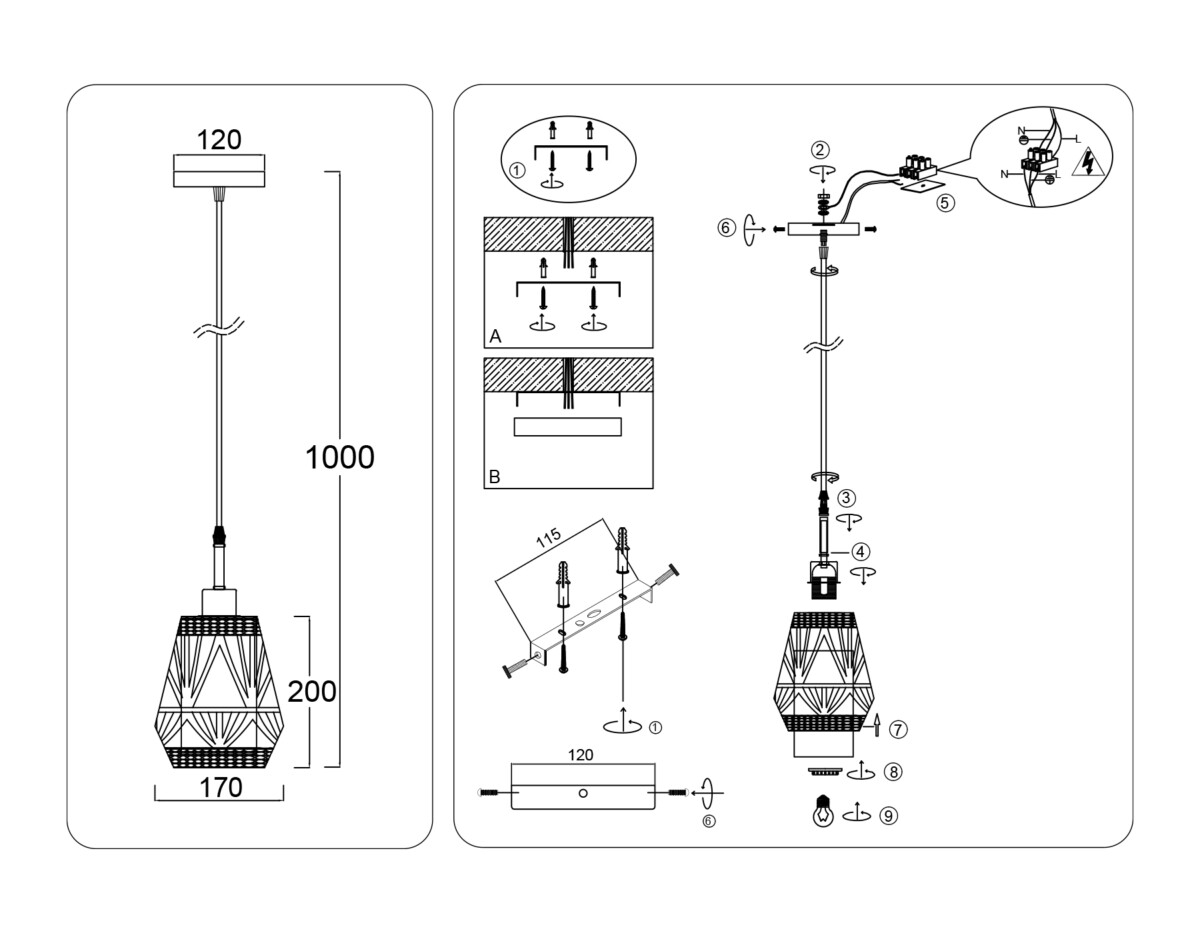 120

1000

200

170

①

A

B

115

① 

120

⑥

②

N

L

N

L

⑤

⑥

③

④

⑦

⑧

⑨